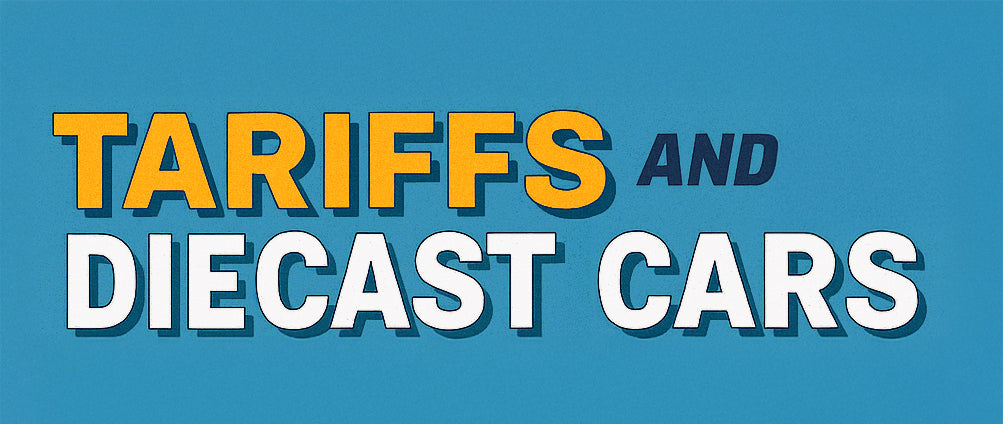 TARIFFS AND
DIECAST CARS